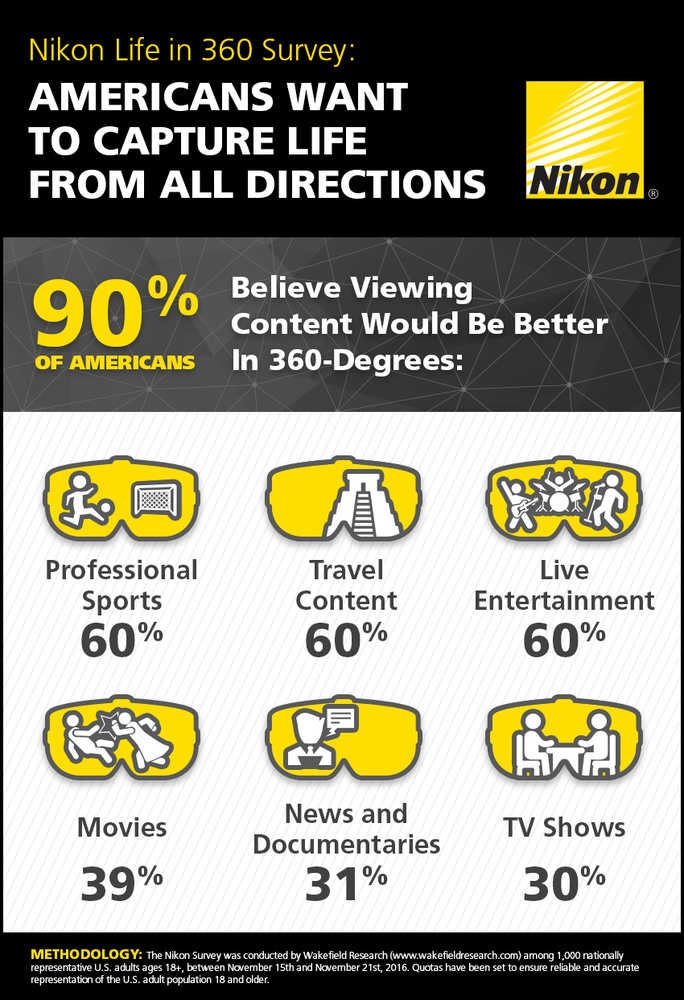 Nikon Life in 360 Survey:
AMERICANS WANT TO CAPTURE LIFE FROM ALL DIRECTIONS

Nikon®

90% OF AMERICANS

Believe Viewing Content Would Be Better In 360-Degrees:

Professional Sports
60%

Travel Content
60%

Live Entertainment
60%

Movies
39%

News and Documentaries
31%

TV Shows
30%

METHODOLOGY: The Nikon Survey was conducted by Wakefield Research (www.wakefieldresearch.com) among 1,000 nationally representative U.S. adults ages 18+, between November 15th and November 21st, 2016. Quotas have been set to ensure reliable and accurate representation of the U.S. adult population 18 and older.